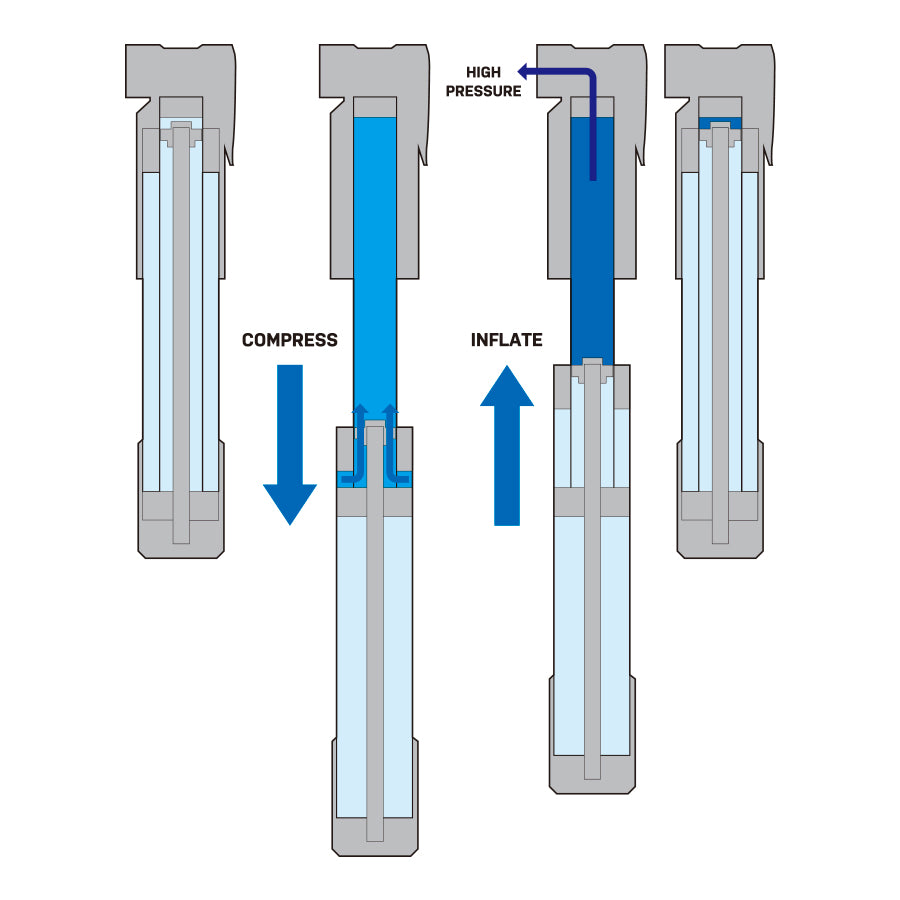 HIGH PRESSURE

COMPRESS

INFLATE